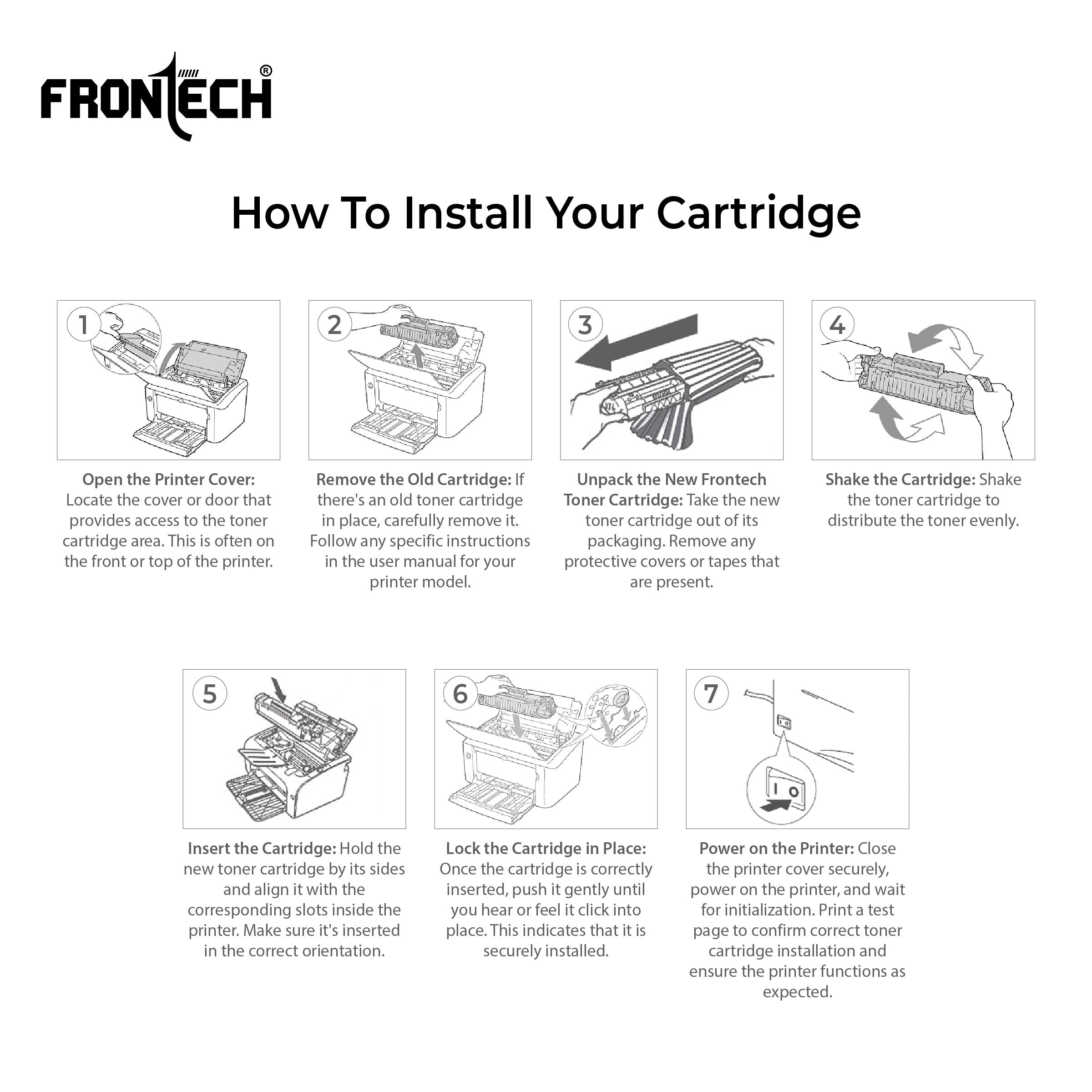 FRONTECH®

How To Install Your Cartridge

1

Open the Printer Cover: Locate the cover or door that provides access to the toner cartridge area. This is often on the front or top of the printer.

2

Remove the Old Cartridge: If there's an old toner cartridge in place, carefully remove it. Follow any specific instructions in the user manual for your printer model.

3

Unpack the New Frontech Toner Cartridge: Take the new toner cartridge out of its packaging. Remove any protective covers or tapes that are present.

4

Shake the Cartridge: Shake the toner cartridge to distribute the toner evenly.

5

Insert the Cartridge: Hold the new toner cartridge by its sides and align it with the corresponding slots inside the printer. Make sure it's inserted in the correct orientation.

6

Lock the Cartridge in Place: Once the cartridge is correctly inserted, push it gently until you hear or feel it click into place. This indicates that it is securely installed.

7

I O

Power on the Printer: Close the printer cover securely, power on the printer, and wait for initialization. Print a test page to confirm correct toner cartridge installation and ensure the printer functions as expected.