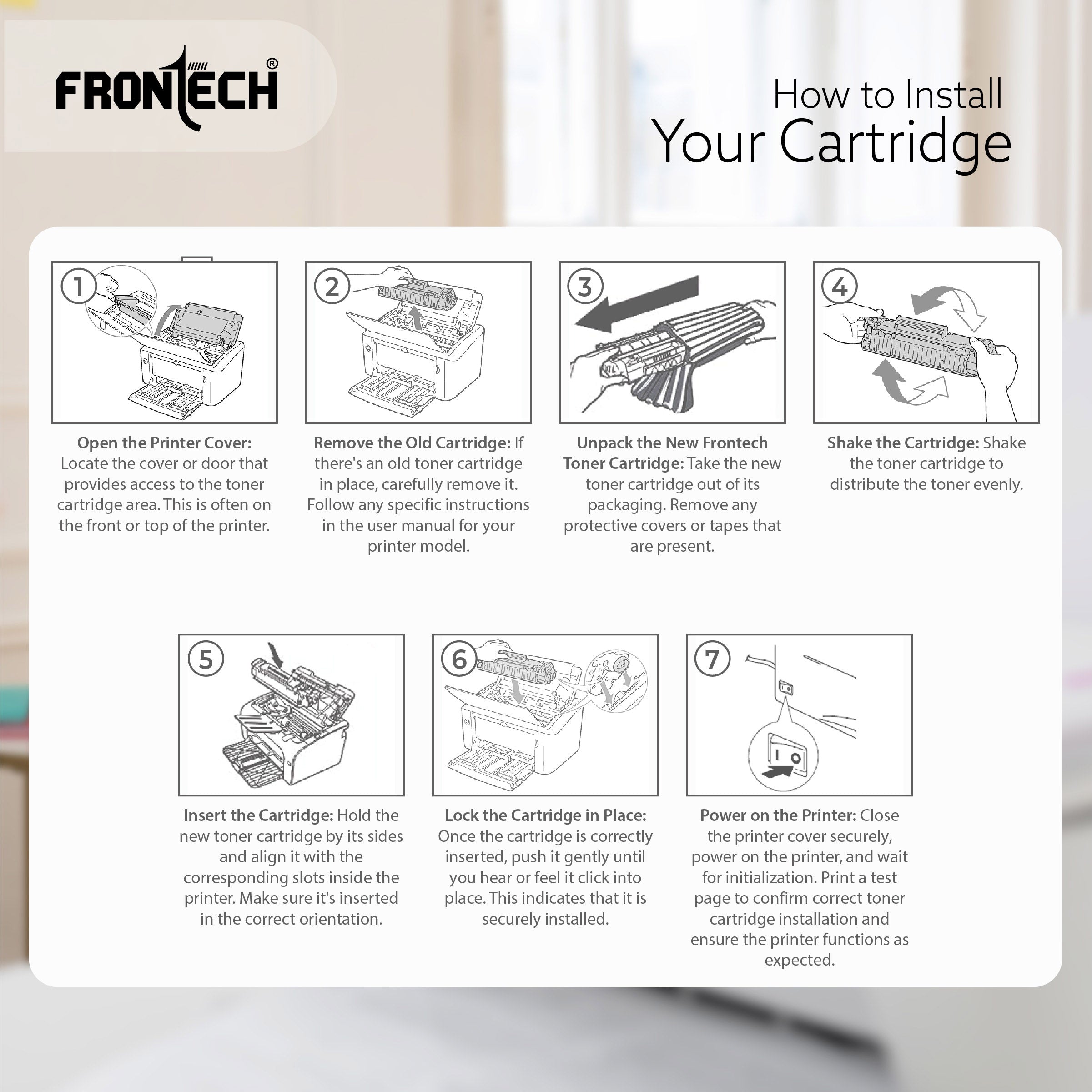 FRONTECH®

How to Install
Your Cartridge

1

Open the Printer Cover: Locate the cover or door that provides access to the toner cartridge area. This is often on the front or top of the printer.

2

Remove the Old Cartridge: If there's an old toner cartridge in place, carefully remove it. Follow any specific instructions in the user manual for your printer model.

3

Unpack the New Frontech Toner Cartridge: Take the new toner cartridge out of its packaging. Remove any protective covers or tapes that are present.

4

Shake the Cartridge: Shake the toner cartridge to distribute the toner evenly.

5

Insert the Cartridge: Hold the new toner cartridge by its sides and align it with the corresponding slots inside the printer. Make sure it's inserted in the correct orientation.

6

Lock the Cartridge in Place: Once the cartridge is correctly inserted, push it gently until you hear or feel it click into place. This indicates that it is securely installed.

7

Power on the Printer: Close the printer cover securely, power on the printer, and wait for initialization. Print a test page to confirm correct toner cartridge installation and ensure the printer functions as expected.